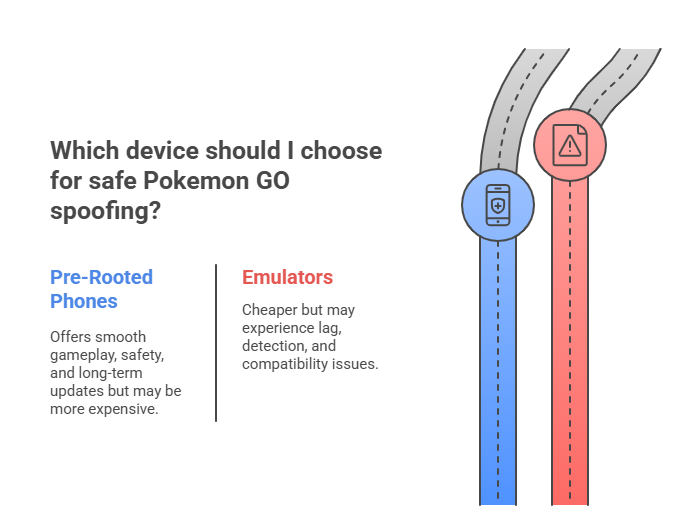 Which device should I choose for safe Pokemon GO spoofing?

Pre-Rooted Phones

Offers smooth gameplay, safety, and long-term updates but may be more expensive.

Emulators

Cheaper but may experience lag, detection, and compatibility issues.