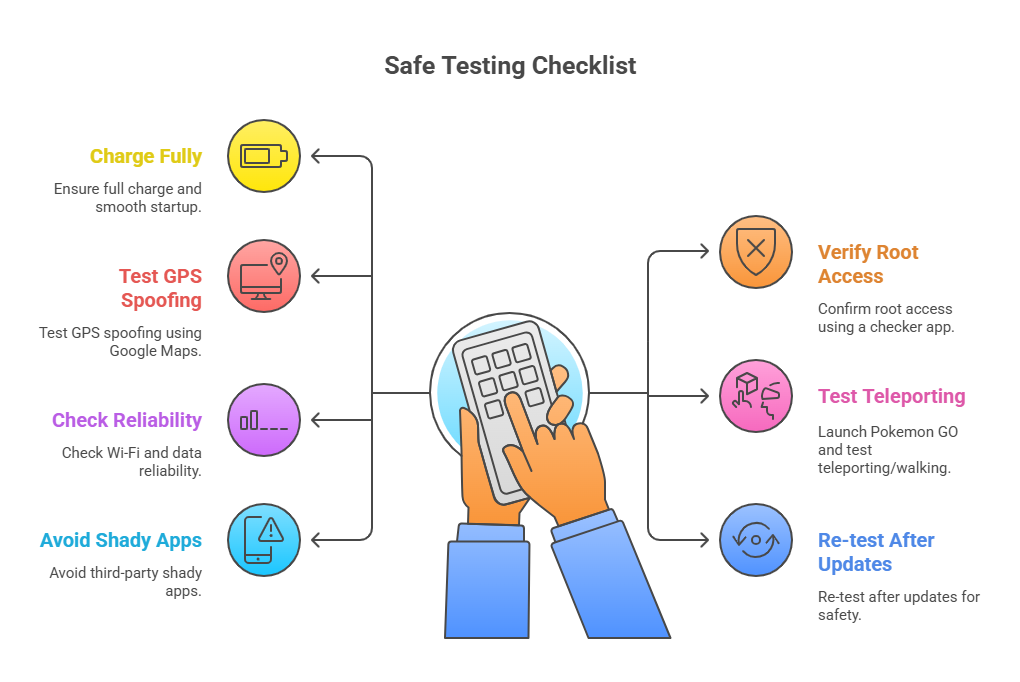 Safe Testing Checklist

Charge Fully

Ensure full charge and smooth startup.

Test GPS Spoofing

Test GPS spoofing using Google Maps.

Check Reliability

Check Wi-Fi and data reliability.

Avoid Shady Apps

Avoid third-party shady apps.

Verify Root Access

Confirm root access using a checker app.

Test Teleporting

Launch Pokemon GO and test teleporting/walking.

Re-test After Updates

Re-test after updates for safety.