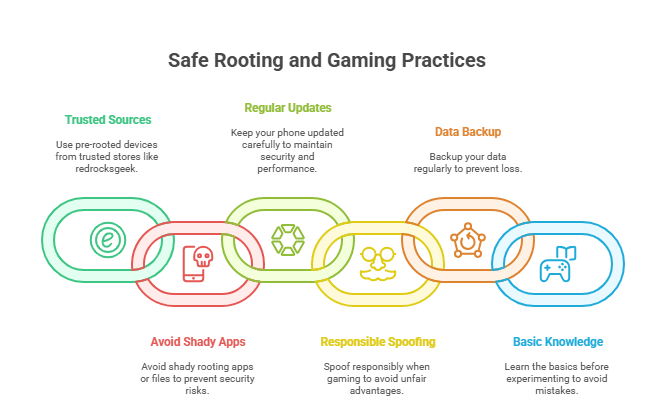 Safe Rooting and Gaming Practices

Trusted Sources

Use pre-rooted devices from trusted stores like redrocksgeek.

Regular Updates

Keep your phone updated carefully to maintain security and performance.

Data Backup

Backup your data regularly to prevent loss.

Avoid Shady Apps

Avoid shady rooting apps or files to prevent security risks.

Responsible Spoofing

Spoof responsibly when gaming to avoid unfair advantages.

Basic Knowledge

Learn the basics before experimenting to avoid mistakes.