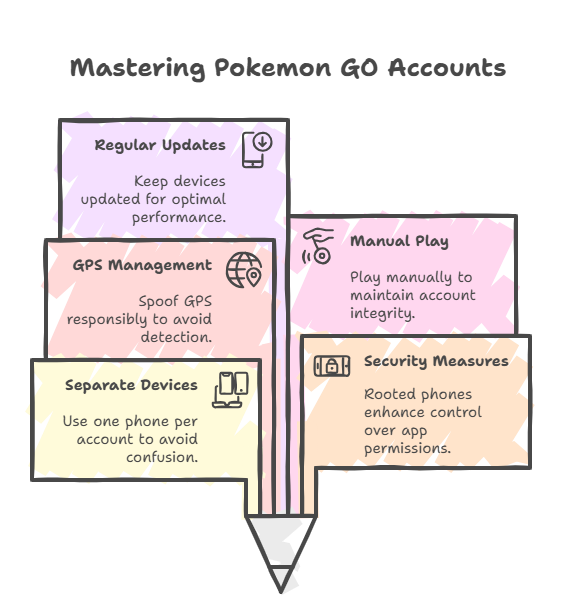 Mastering Pokemon GO Accounts

Regular Updates

Keep devices updated for optimal performance.

GPS Management

Spoof GPS responsibly to avoid detection.

Separate Devices

Use one phone per account to avoid confusion.

Manual Play

Play manually to maintain account integrity.

Security Measures

Rooted phones enhance control over app permissions.